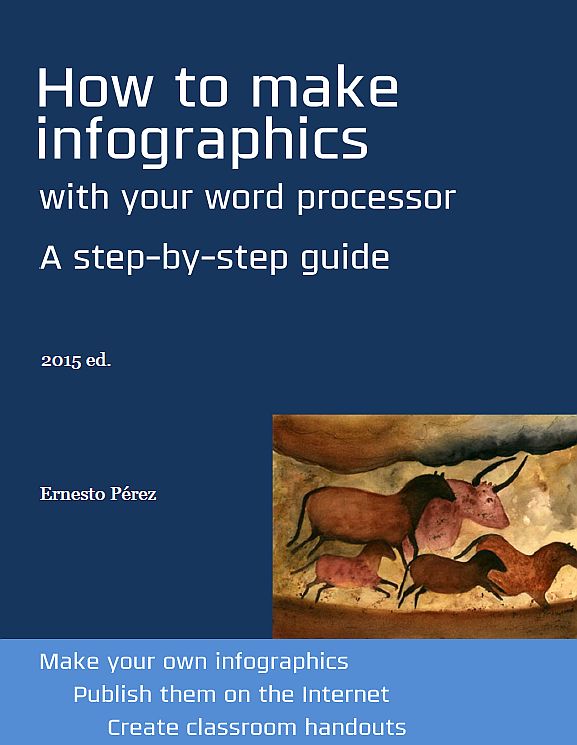 How to make infographics
with your word processor
A step-by-step guide

2015 ed.

Ernesto Pérez

Make your own infographics
Publish them on the Internet
Create classroom handouts